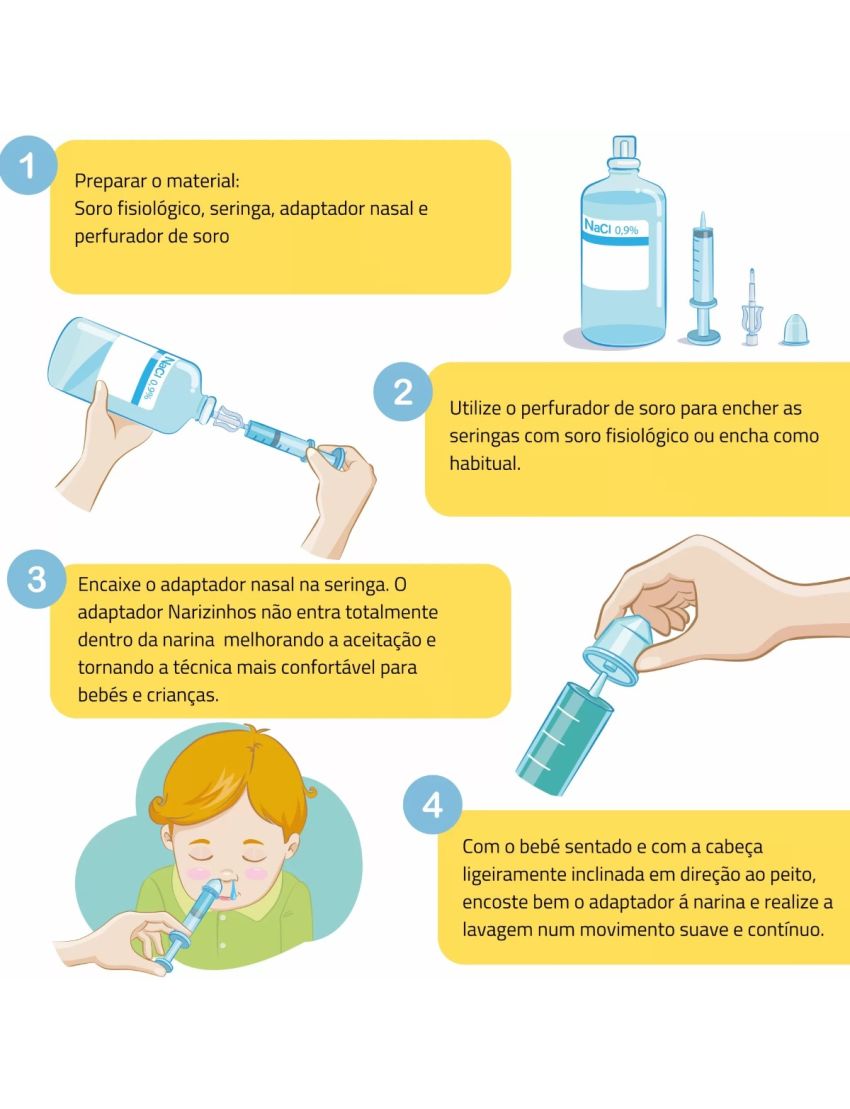 1

Preparar o material:
Soro fisiológico, seringa, adaptador nasal e perfurador de soro

NaCl 0,9%

NaCl 0,9%

2

Utilize o perfurador de soro para encher as seringas com soro fisiológico ou encha como habitual.

3

Encaixe o adaptador nasal na seringa. O adaptador Narizinhos não entra totalmente dentro da narina melhorando a aceitação e tornando a técnica mais confortável para bebés e crianças.

4

Com o bebé sentado e com a cabeça ligeiramente inclinada em direção ao peito, encoste bem o adaptador á narina e realize a lavagem num movimento suave e contínuo.